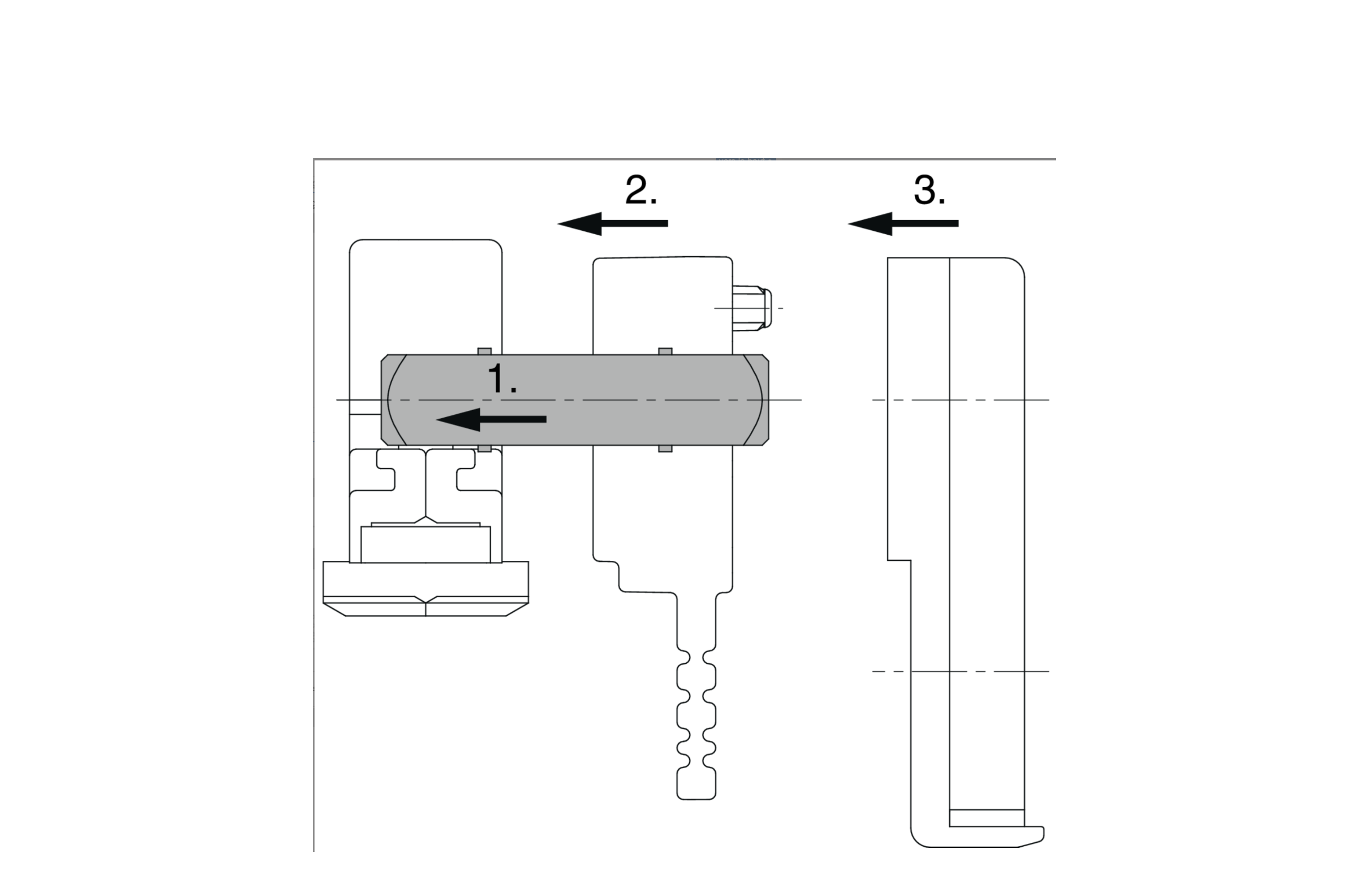 2.

3.

1.