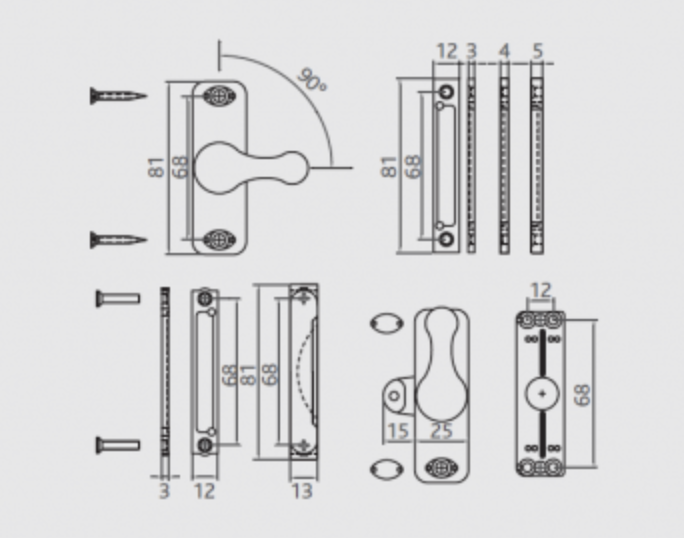 90°
81
68
12
3
4
5
81
68
68
81
68
3
12
13
15
25
12
68